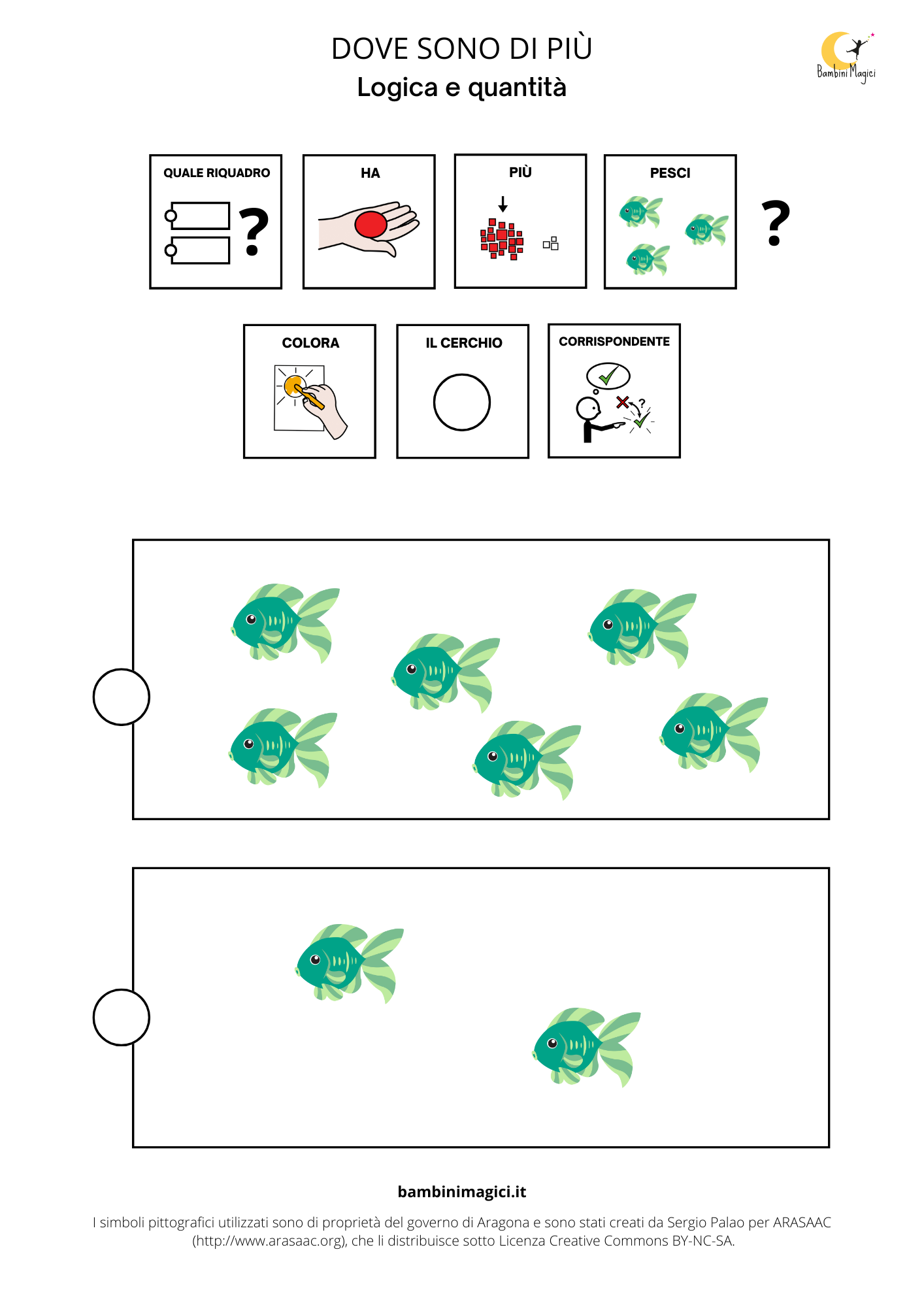 DOVE SONO DI PIÙ
Logica e quantità

Bambini Magici

QUALE RIQUADRO ?

HA

PIÙ

PESCI

?

COLORA

IL CERCHIO

CORRISPONDENTE

?

bambinimagici.it

I simboli pittografici utilizzati sono di proprietà del governo di Aragona e sono stati creati da Sergio Palao per ARASAAC (http://www.arasaac.org), che li distribuisce sotto Licenza Creative Commons BY-NC-SA.